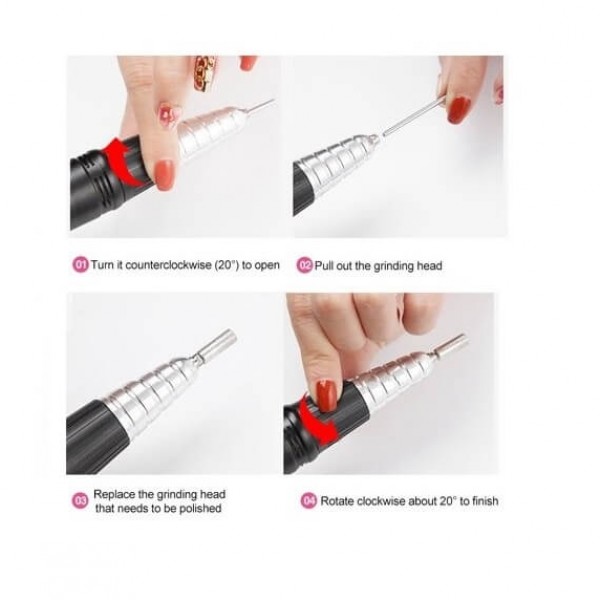 01 Turn it counterclockwise (20°) to open

02 Pull out the grinding head

03 Replace the grinding head that needs to be polished

04 Rotate clockwise about 20° to finish